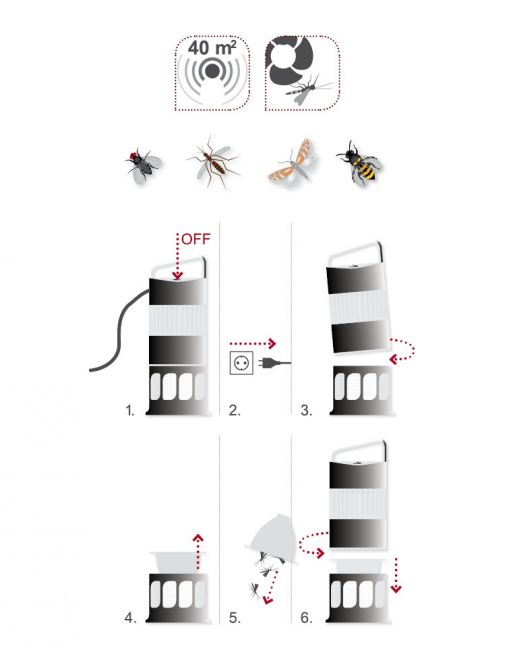 40 m$^2$

OFF

1.

2.

3.

4.

5.

6.