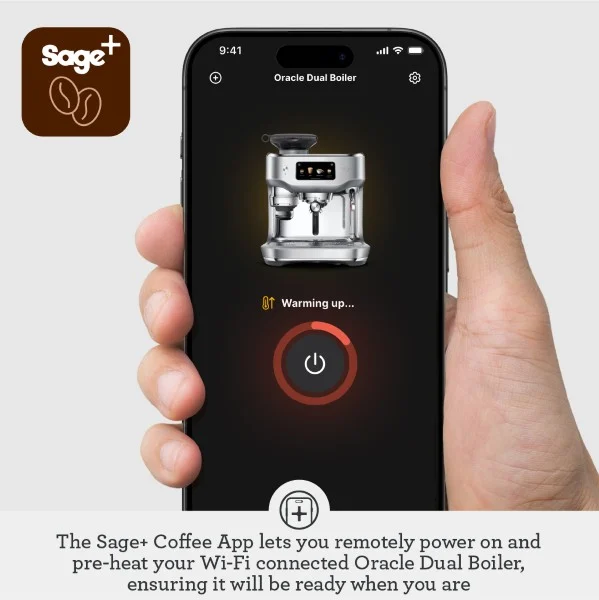 Sage+

9:41

Oracle Dual Boiler

Warming up...

The Sage+ Coffee App lets you remotely power on and pre-heat your Wi-Fi connected Oracle Dual Boiler, ensuring it will be ready when you are