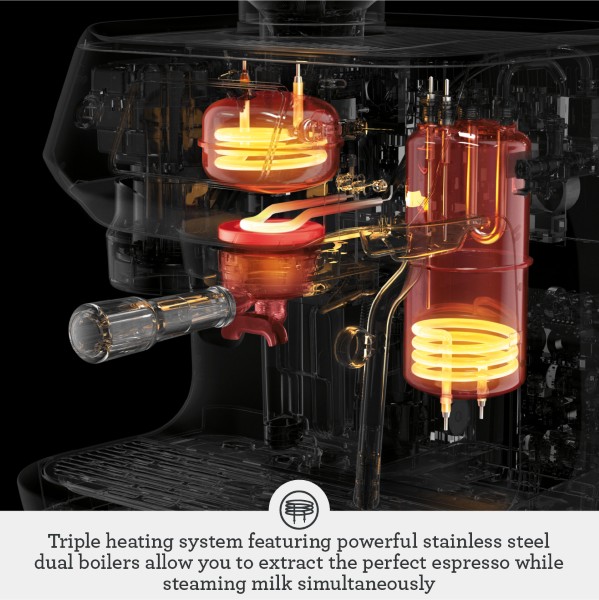 Triple heating system featuring powerful stainless steel dual boilers allow you to extract the perfect espresso while steaming milk simultaneously